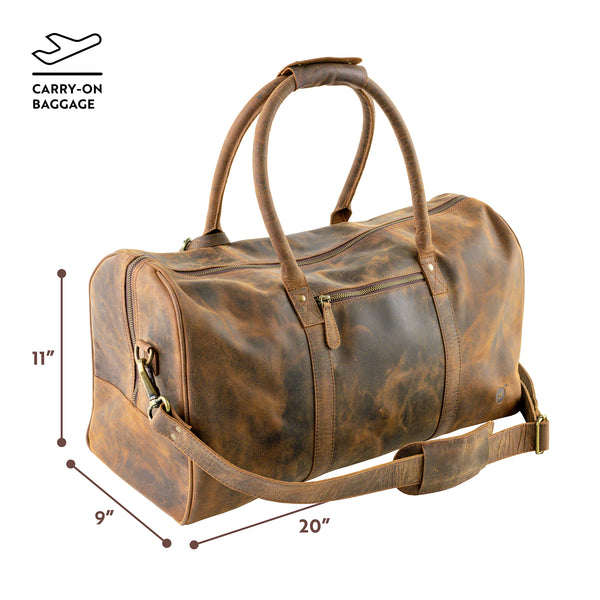 CARRY-ON
BAGGAGE

11"

9"

20"