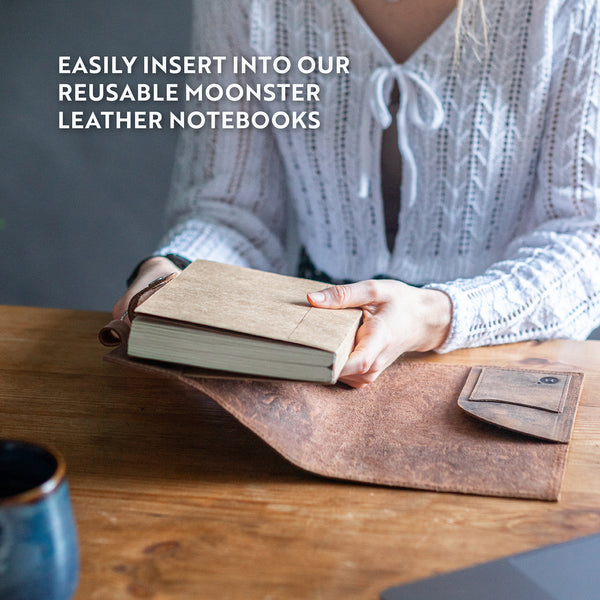 EASILY INSERT INTO OUR REUSABLE MOONSTER LEATHER NOTEBOOKS