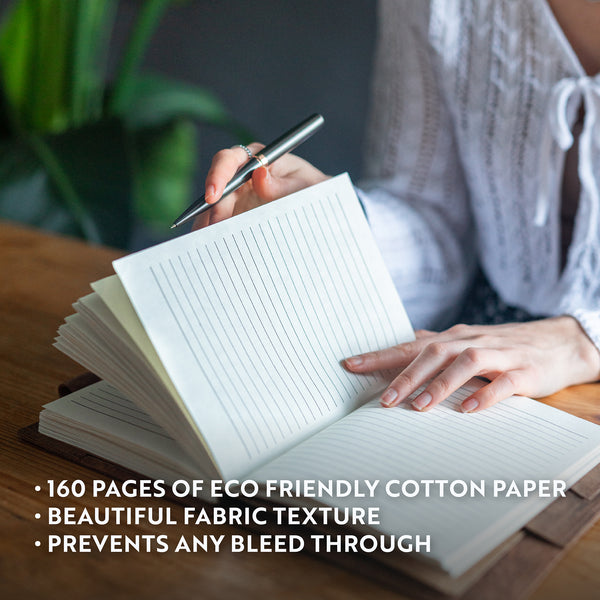 • 160 PAGES OF ECO FRIENDLY COTTON PAPER
• BEAUTIFUL FABRIC TEXTURE
• PREVENTS ANY BLEED THROUGH