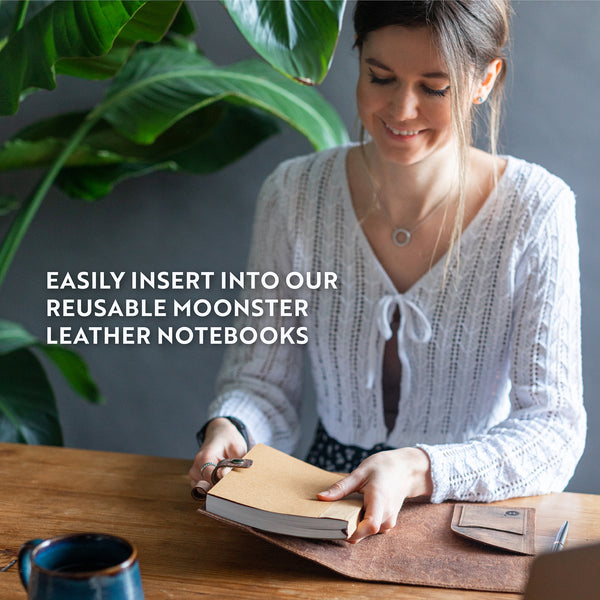 EASILY INSERT INTO OUR REUSABLE MOONSTER LEATHER NOTEBOOKS