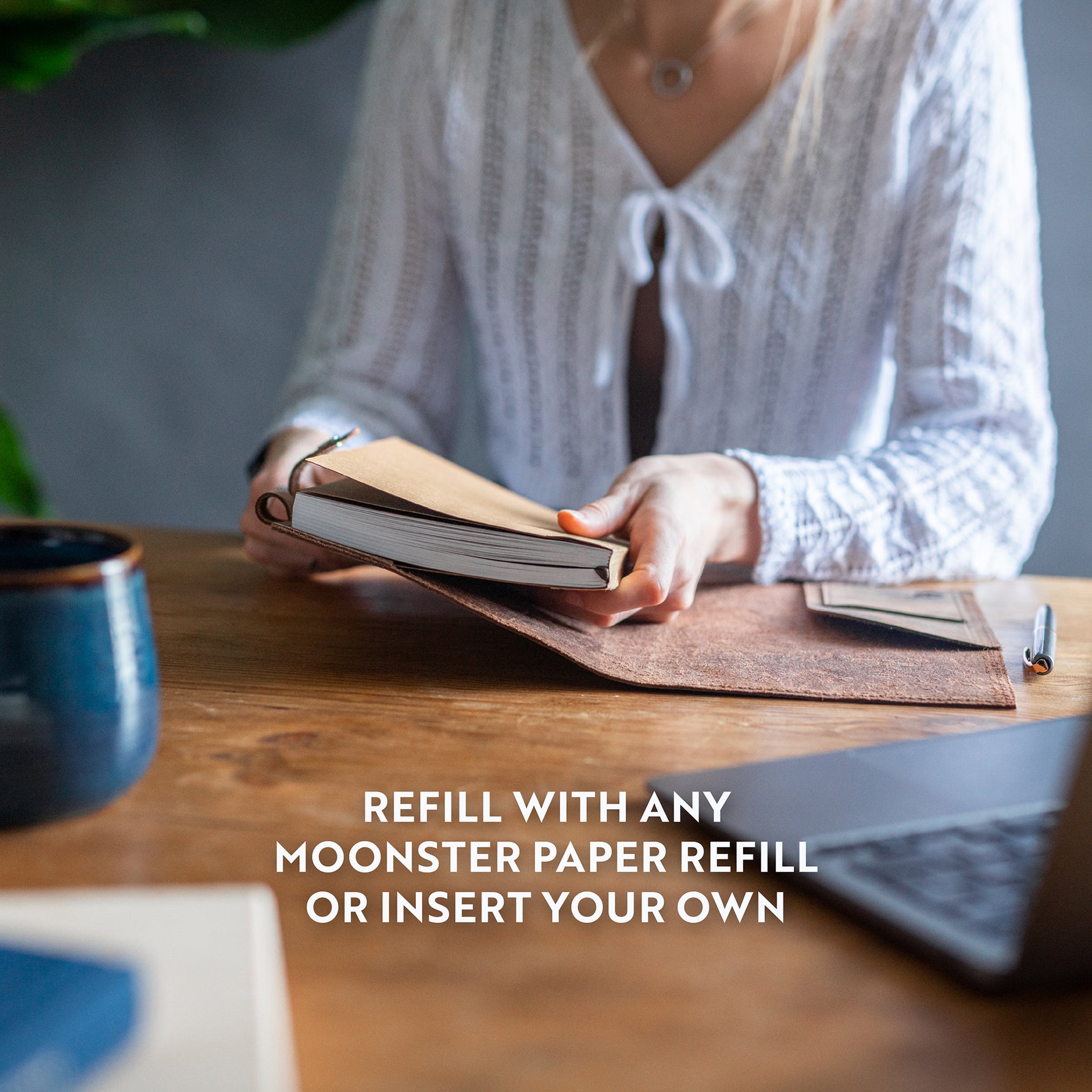 REFILL WITH ANY MOONSTER PAPER REFILL OR INSERT YOUR OWN