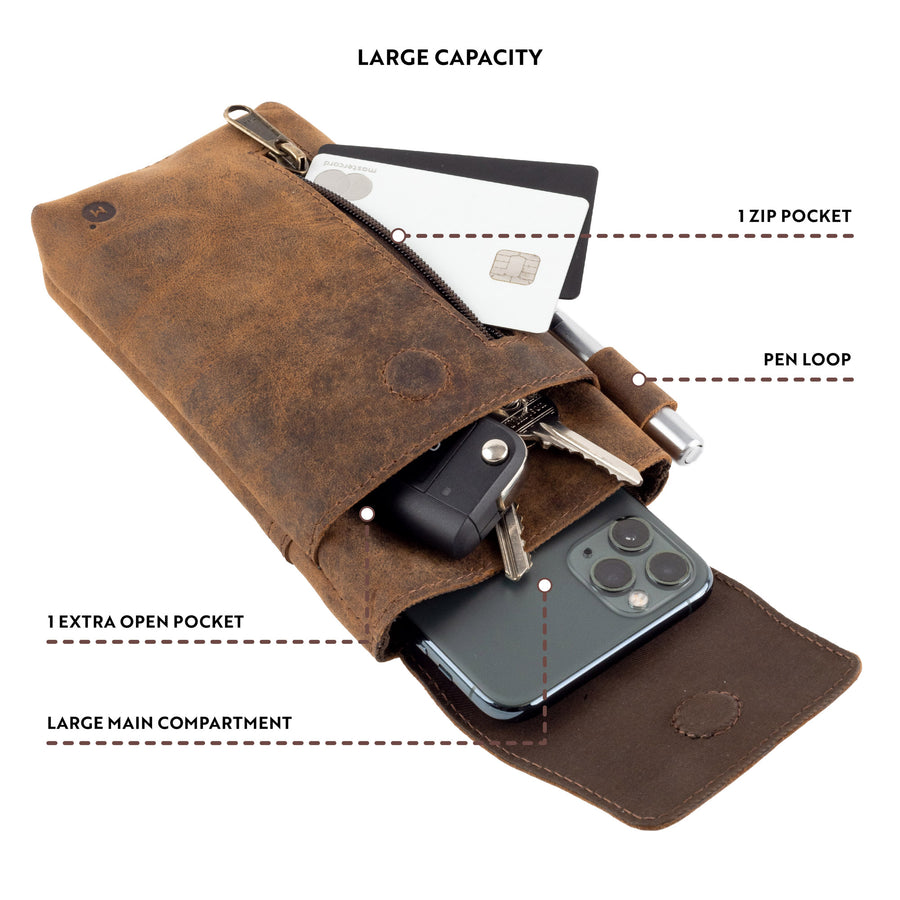 LARGE CAPACITY

mastercard

1 ZIP POCKET

PEN LOOP

1 EXTRA OPEN POCKET

LARGE MAIN COMPARTMENT