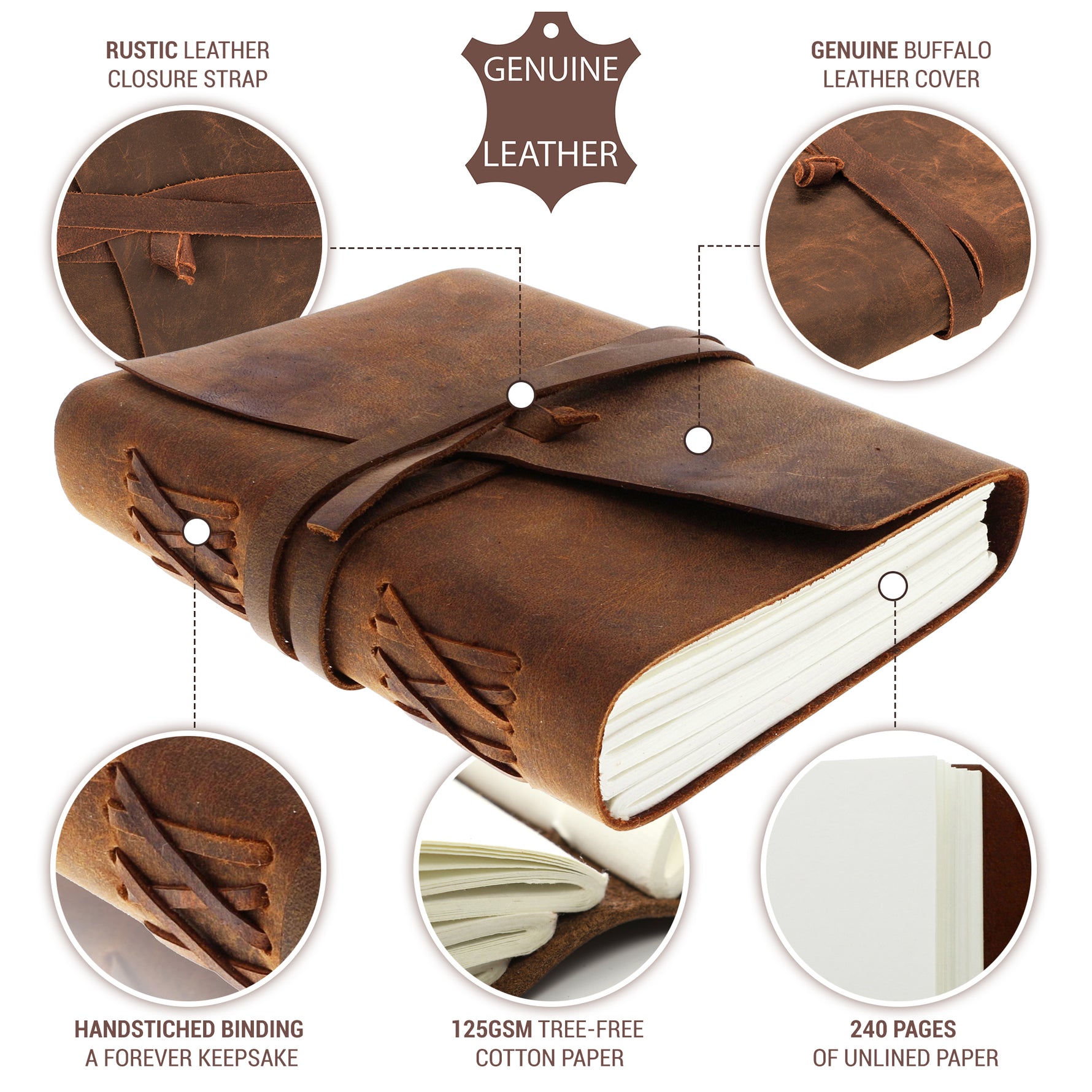 RUSTIC LEATHER CLOSURE STRAP

GENUINE LEATHER

GENUINE BUFFALO LEATHER COVER

HANDSTICHED BINDING A FOREVER KEEPSAKE

125GSM TREE-FREE COTTON PAPER

240 PAGES OF UNLINED PAPER