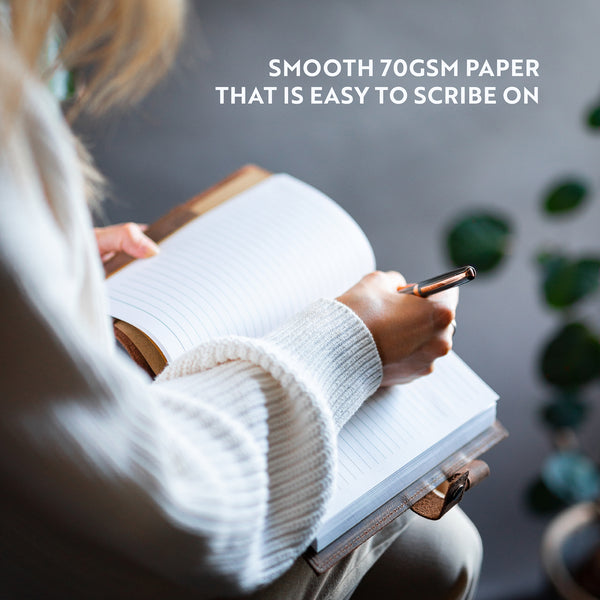 SMOOTH 70GSM PAPER
THAT IS EASY TO SCRIBE ON