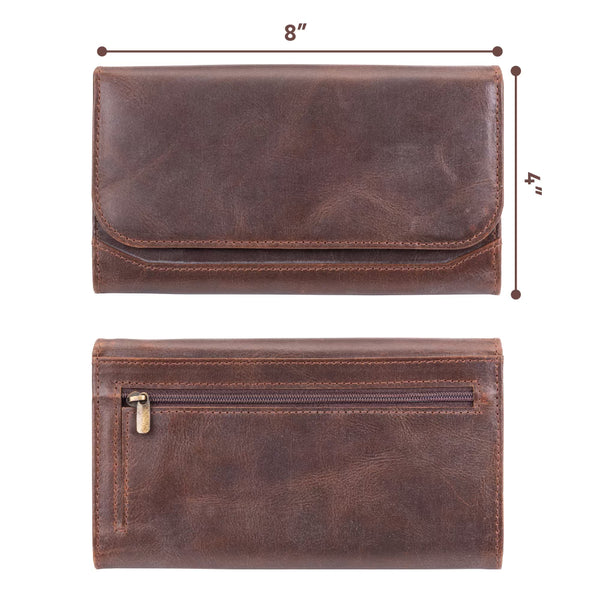 8"

4"