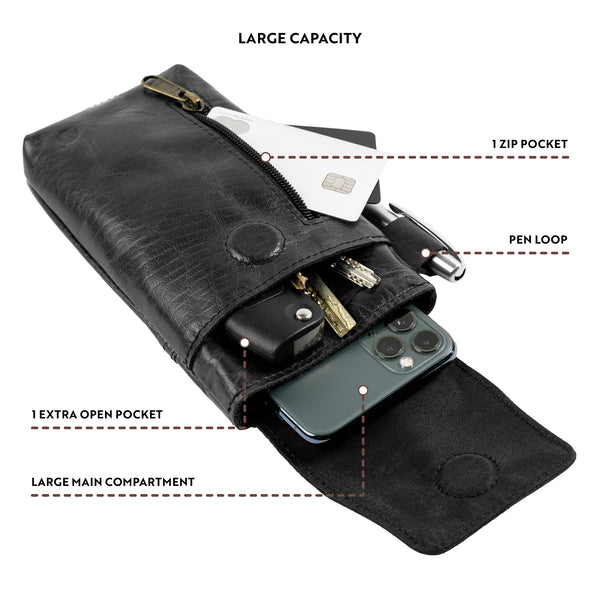 LARGE CAPACITY

1 ZIP POCKET

PEN LOOP

1 EXTRA OPEN POCKET

LARGE MAIN COMPARTMENT